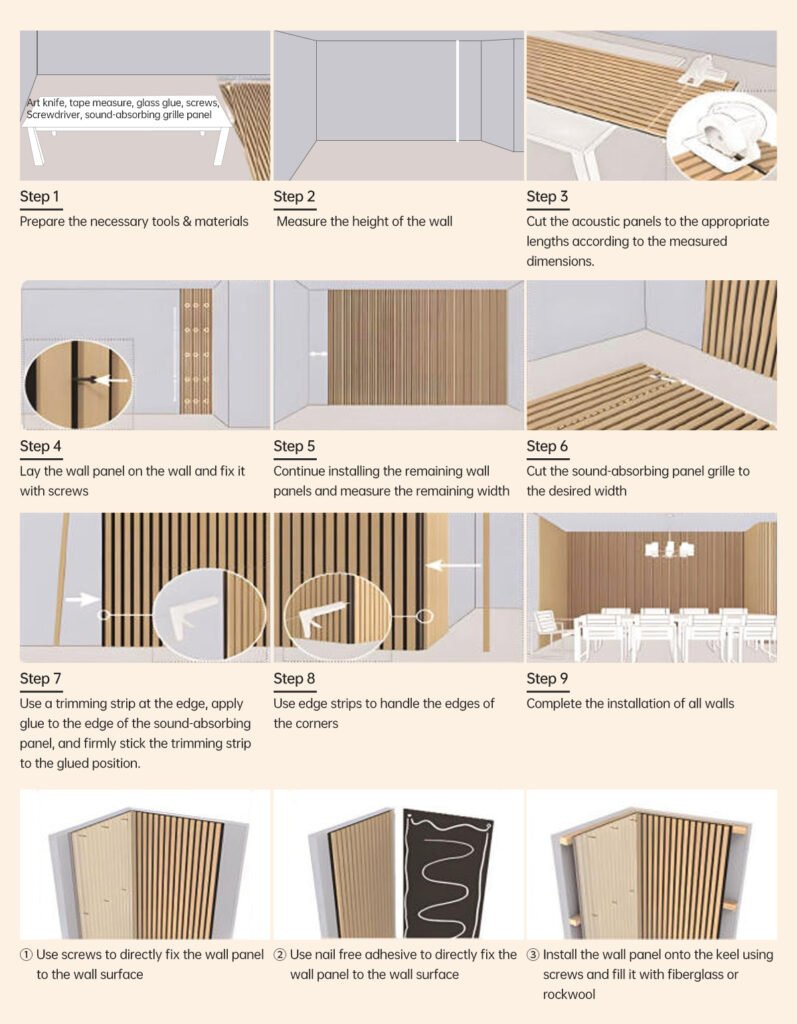 Art knife, tape measure, glass glue, screws, Screwdriver, sound-absorbing grille panel

Step 1
Prepare the necessary tools & materials

Step 2
Measure the height of the wall

Step 3
Cut the acoustic panels to the appropriate lengths according to the measured dimensions.

Step 4
Lay the wall panel on the wall and fix it with screws

Step 5
Continue installing the remaining wall panels and measure the remaining width

Step 6
Cut the sound-absorbing panel grille to the desired width

Step 7
Use a trimming strip at the edge, apply glue to the edge of the sound-absorbing panel, and firmly stick the trimming strip to the glued position.

Step 8
Use edge strips to handle the edges of the corners

Step 9
Complete the installation of all walls

① Use screws to directly fix the wall panel to the wall surface

② Use nail free adhesive to directly fix the wall panel to the wall surface

③ Install the wall panel onto the keel using screws and fill it with fiberglass or rockwool